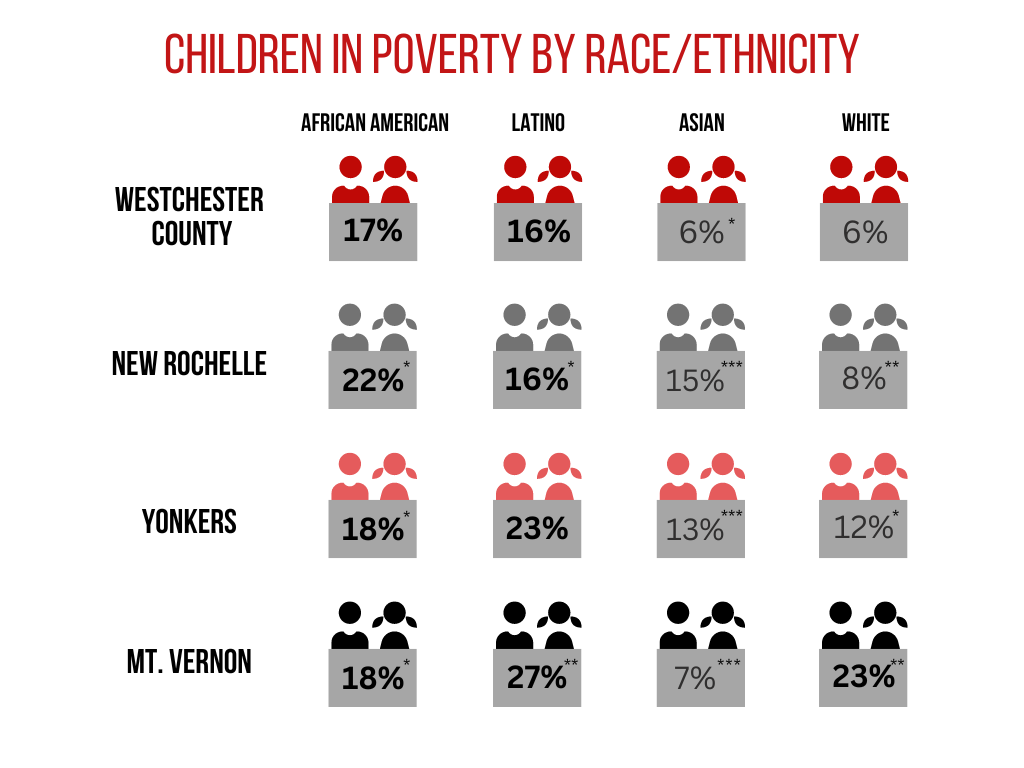 CHILDREN IN POVERTY BY RACE/ETHNICITY

| | AFRICAN AMERICAN | LATINO | ASIAN | WHITE |
|---|---|---|---|---|
| WESTCHESTER COUNTY | 17% | 16% | 6%* | 6% |
| NEW ROCHELLE | 22%* | 16%* | 15%*** | 8%** |
| YONKERS | 18%* | 23% | 13%*** | 12%* |
| MT. VERNON | 18%* | 27%** | 7%*** | 23%** |